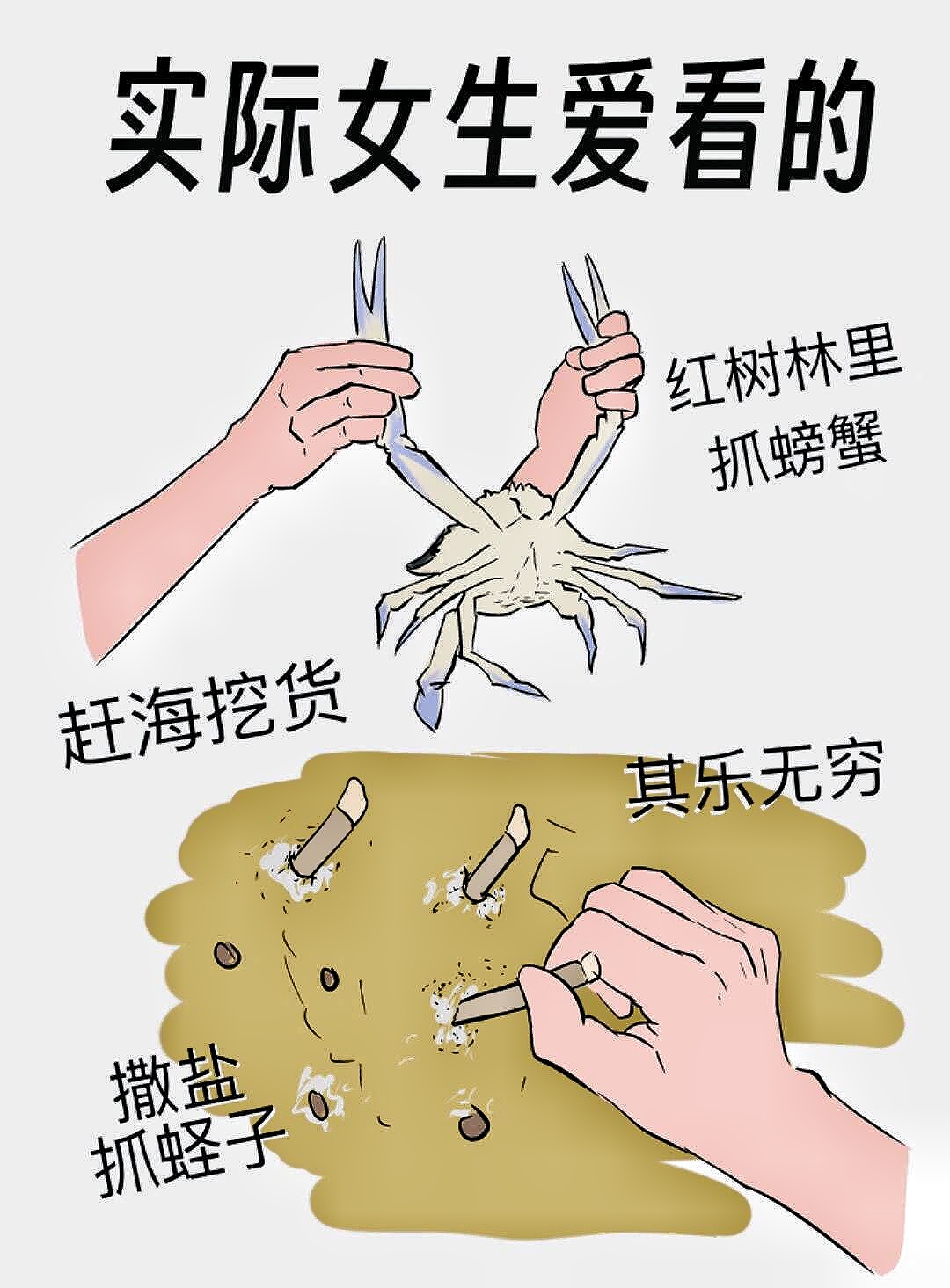 实际女生爱看的

红树林里
抓螃蟹

赶海挖货

其乐无穷

撒盐
抓蛏子