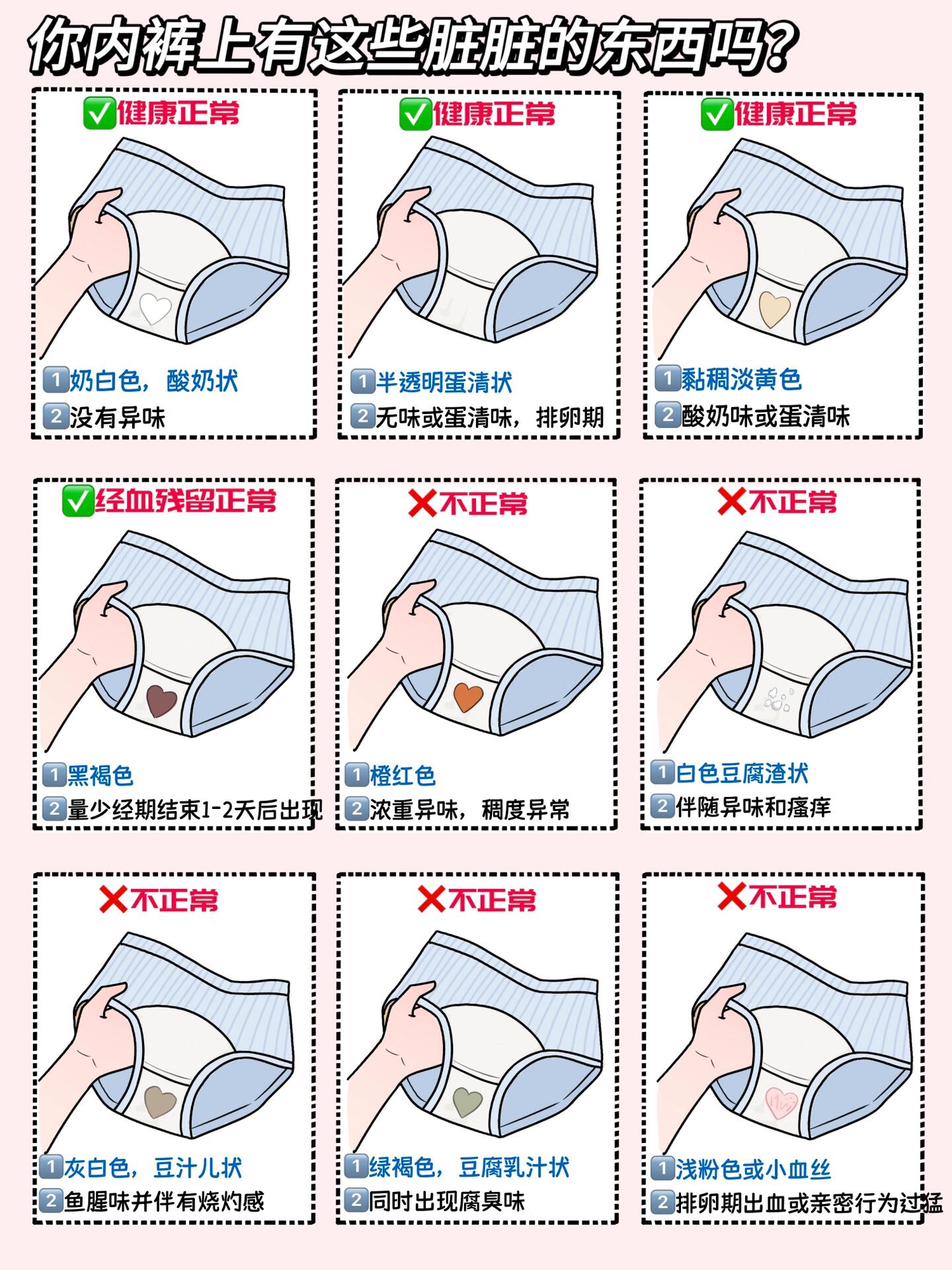 你内裤上有这些脏脏的东西吗?

✅健康正常

1 奶白色，酸奶状
2 没有异味

✅健康正常

1 半透明蛋清状
2 无味或蛋清味，排卵期

✅健康正常

1 黏稠淡黄色
2 酸奶味或蛋清味

✅经血残留正常

1 黑褐色
2 量少经期结束1-2天后出现

❌不正常

1 橙红色
2 浓重异味，稠度异常

❌不正常

1 白色豆腐渣状
2 伴随异味和瘙痒

❌不正常

1 灰白色，豆汁儿状
2 鱼腥味并伴有烧灼感

❌不正常

1 绿褐色，豆腐乳汁状
2 同时出现腐臭味

❌不正常

1 浅粉色或小血丝
2 排卵期出血或亲密行为过猛