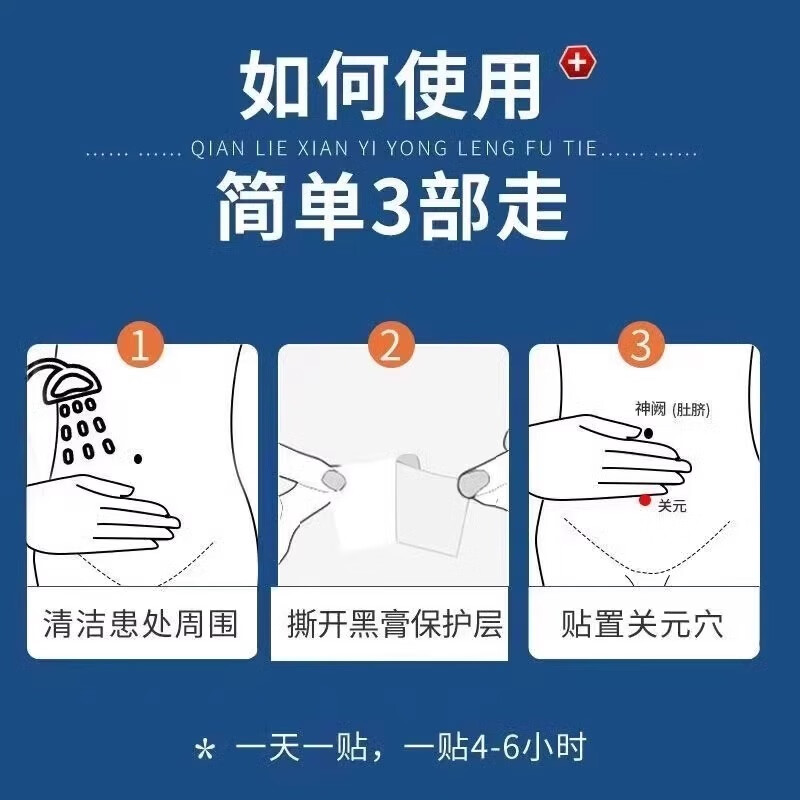 如何使用

...... ...... QIAN LIE XIAN YI YONG LENG FU TIE...... ......

简单3部走

1

清洁患处周围

2

撕开黑膏保护层

3

神阙 (肚脐)

关元

贴置关元穴

* 一天一贴，一贴4-6小时