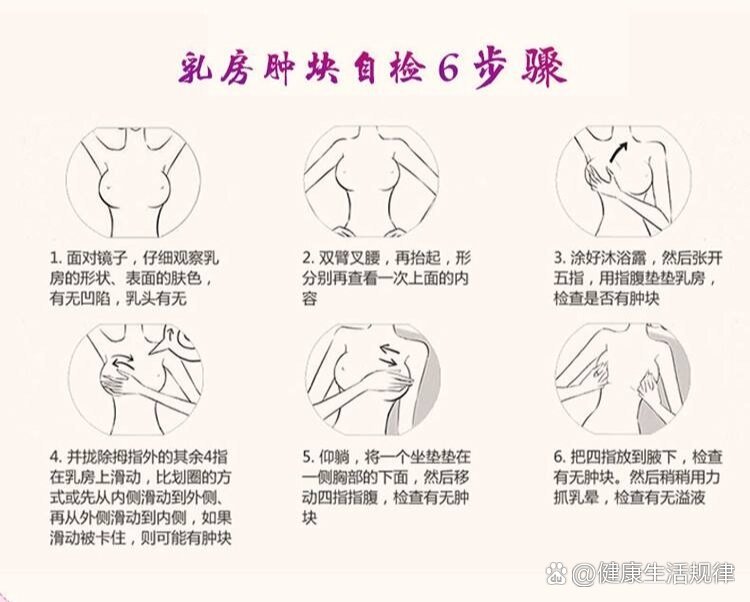 乳房肿块自检6步骤

1. 面对镜子，仔细观察乳房的形状、表面的肤色，有无凹陷，乳头有无

2. 双臂叉腰，再抬起，形分别再查看一次上面的内容

3. 涂好沐浴露，然后张开五指，用指腹垫垫乳房，检查是否有肿块

4. 并拢除拇指外的其余4指在乳房上滑动，比划圈的方式或先从内侧滑动到外侧、再从外侧滑动到内侧，如果滑动被卡住，则可能有肿块

5. 仰躺，将一个坐垫垫在一侧胸部的下面，然后移动四指指腹，检查有无肿块

6. 把四指放到腋下，检查有无肿块。然后稍稍用力抓乳晕，检查有无溢液

@健康生活规律